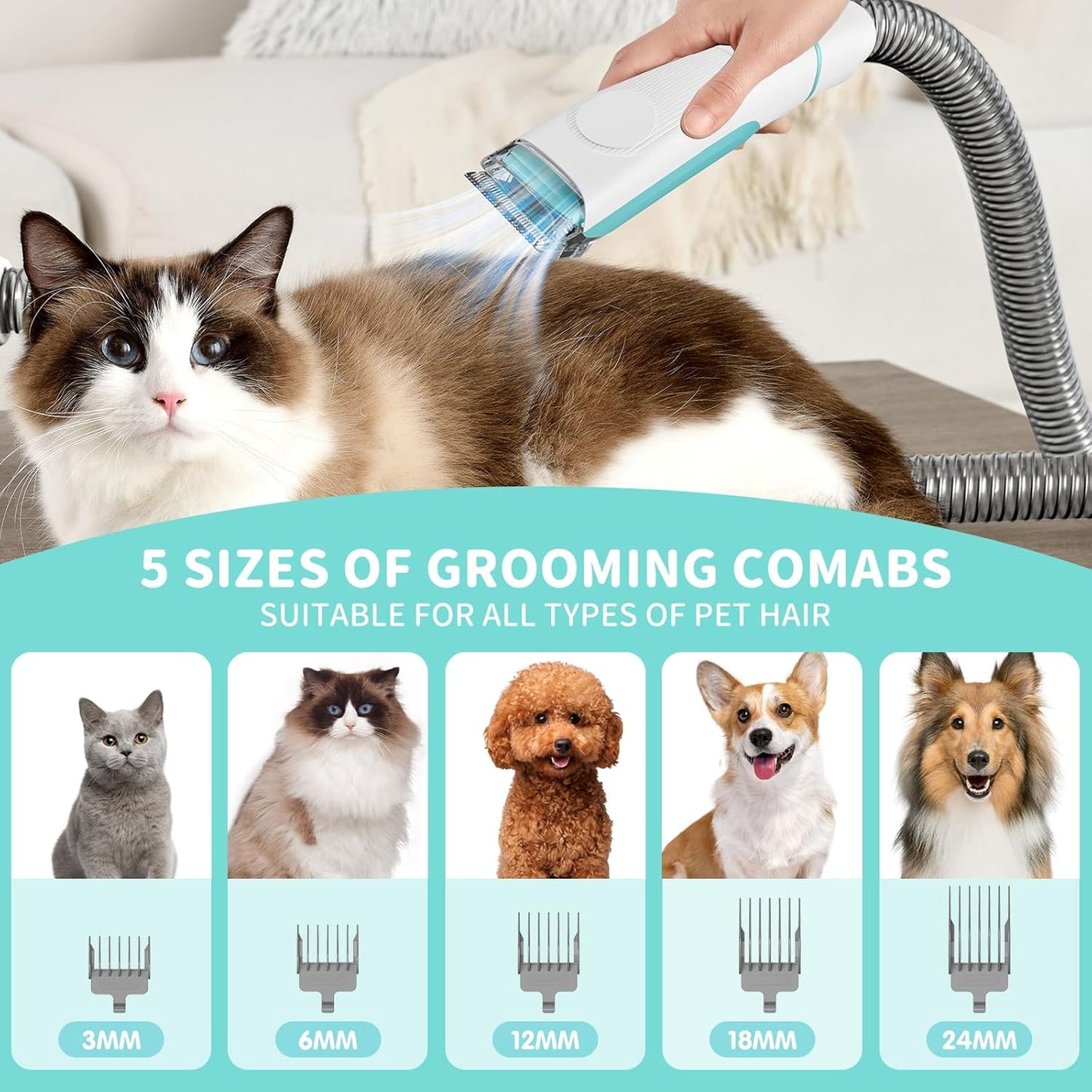 5 SIZES OF GROOMING COMABS
SUITABLE FOR ALL TYPES OF PET HAIR

3MM

6MM

12MM

18MM

24MM