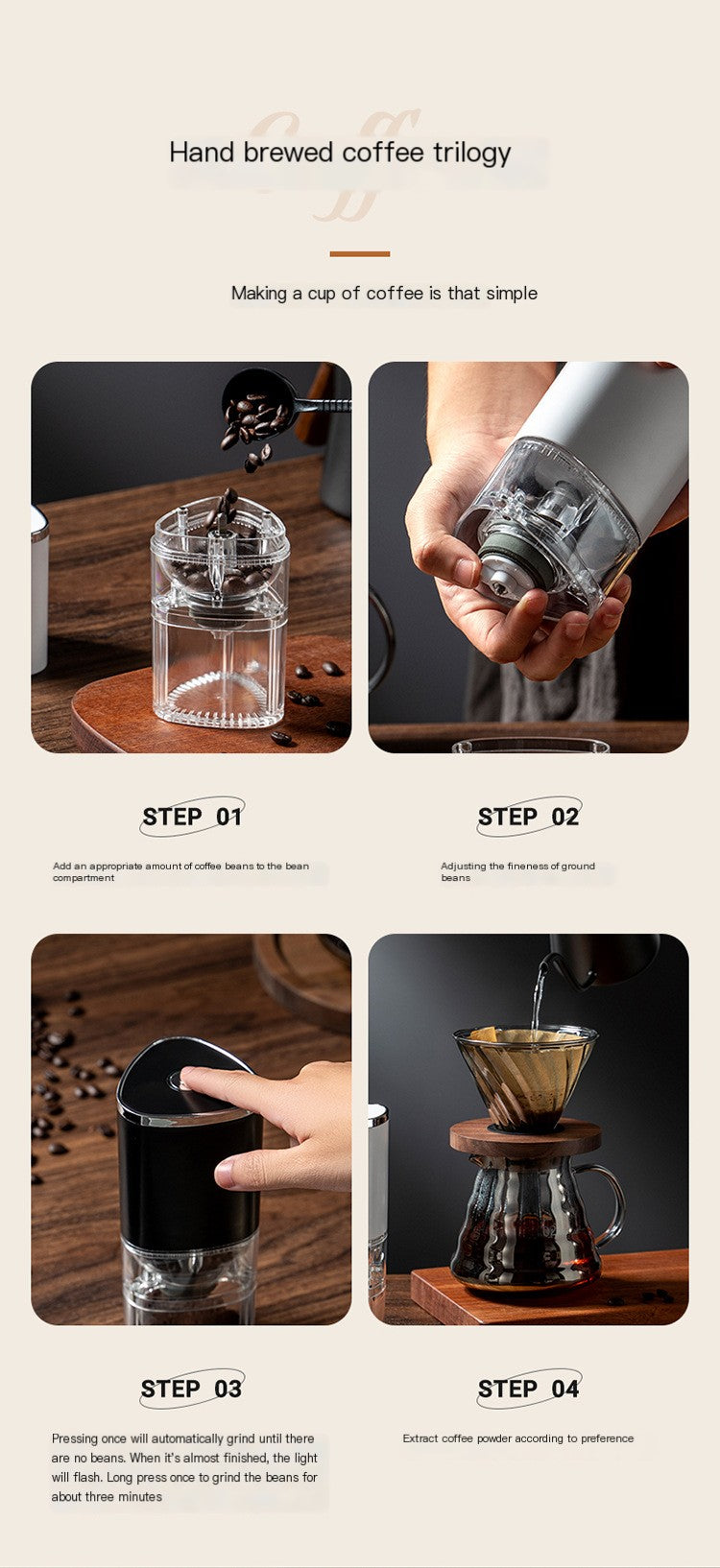 Hand brewed coffee trilogy

Making a cup of coffee is that simple

STEP 01

Add an appropriate amount of coffee beans to the bean compartment

STEP 02

Adjusting the fineness of ground beans

STEP 03

Pressing once will automatically grind until there are no beans. When it's almost finished, the light will flash. Long press once to grind the beans for about three minutes

STEP 04

Extract coffee powder according to preference