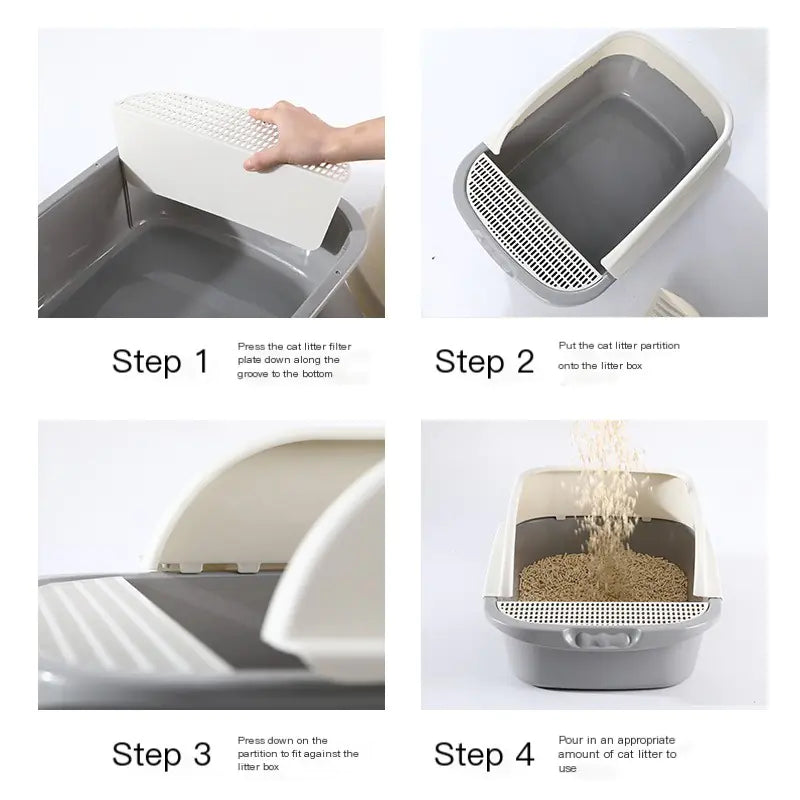 Step 1
Press the cat litter filter plate down along the groove to the bottom

Step 2
Put the cat litter partition onto the litter box

Step 3
Press down on the partition to fit against the litter box

Step 4
Pour in an appropriate amount of cat litter to use