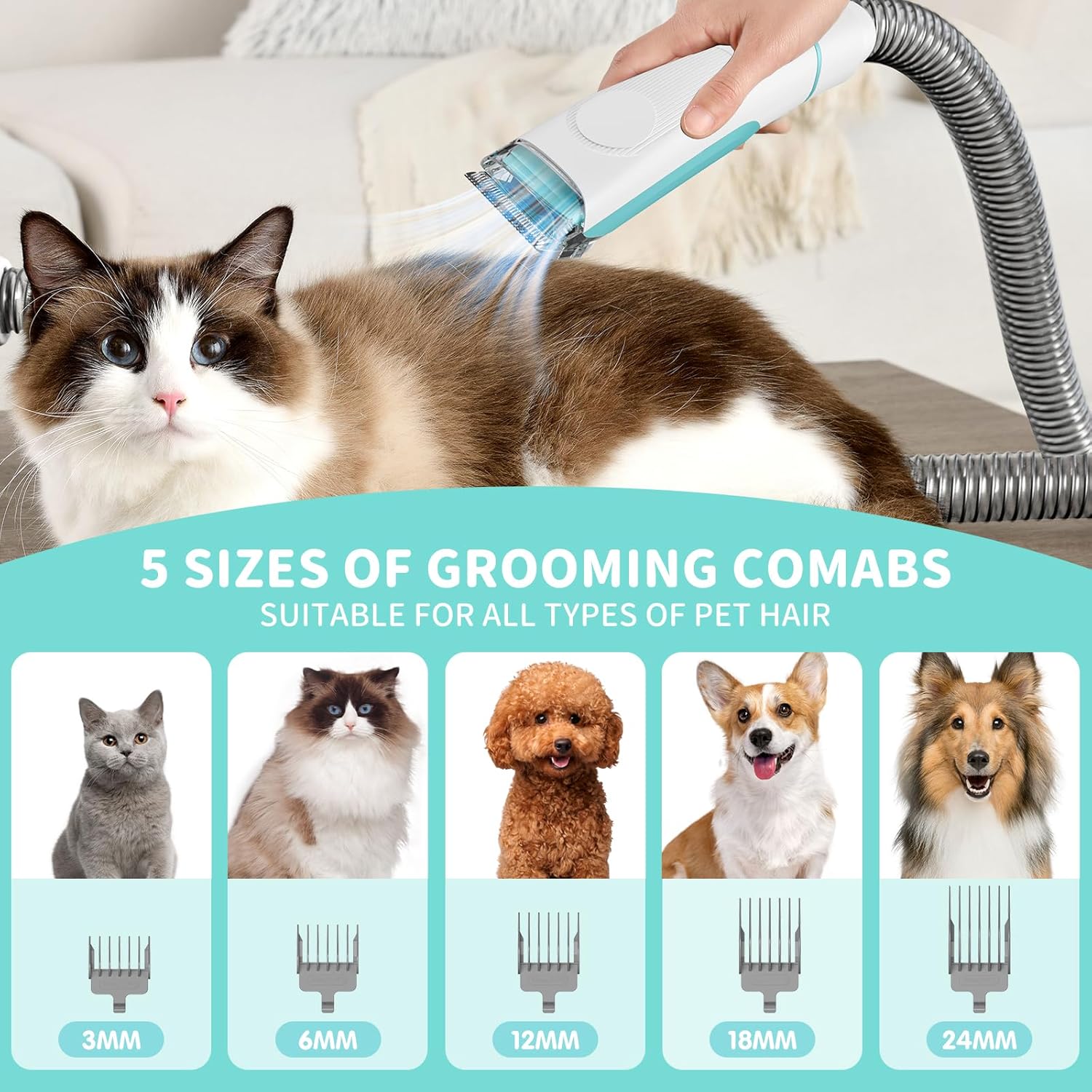 5 SIZES OF GROOMING COMABS
SUITABLE FOR ALL TYPES OF PET HAIR

3MM

6MM

12MM

18MM

24MM