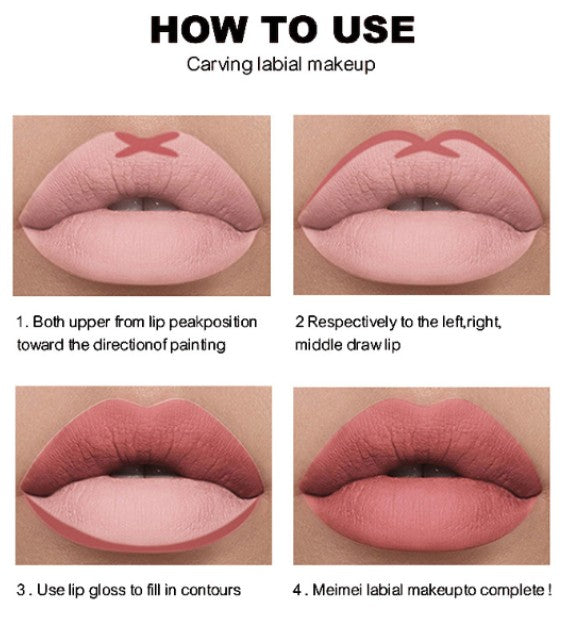 HOW TO USE
Carving labial makeup

1. Both upper from lip peakposition toward the directionof painting

2 Respectively to the left,right, middle draw lip

3 . Use lip gloss to fill in contours

4 . Meimei labial makeupto complete !