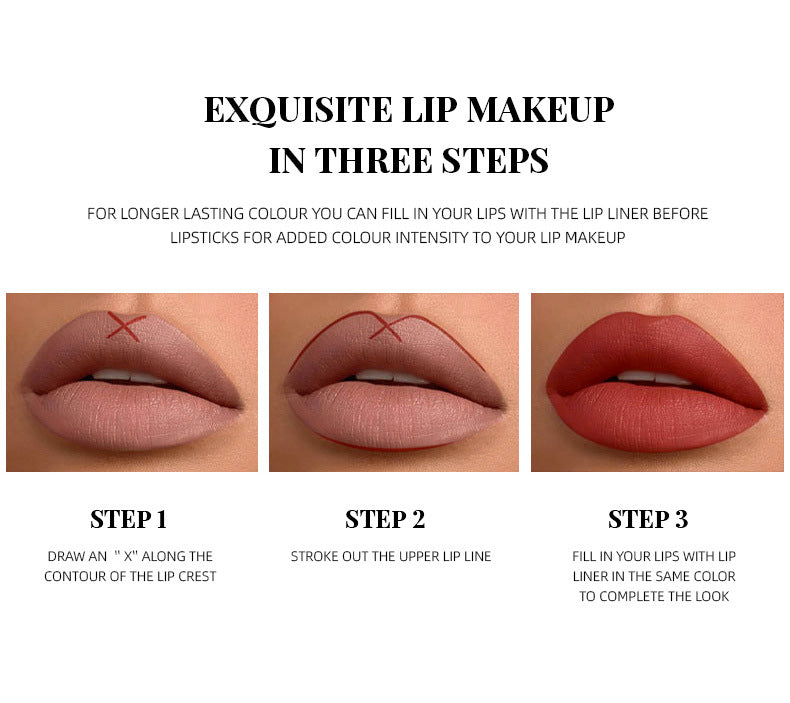 EXQUISITE LIP MAKEUP
IN THREE STEPS

FOR LONGER LASTING COLOUR YOU CAN FILL IN YOUR LIPS WITH THE LIP LINER BEFORE LIPSTICKS FOR ADDED COLOUR INTENSITY TO YOUR LIP MAKEUP

STEP 1

DRAW AN " X" ALONG THE CONTOUR OF THE LIP CREST

STEP 2

STROKE OUT THE UPPER LIP LINE

STEP 3

FILL IN YOUR LIPS WITH LIP LINER IN THE SAME COLOR TO COMPLETE THE LOOK